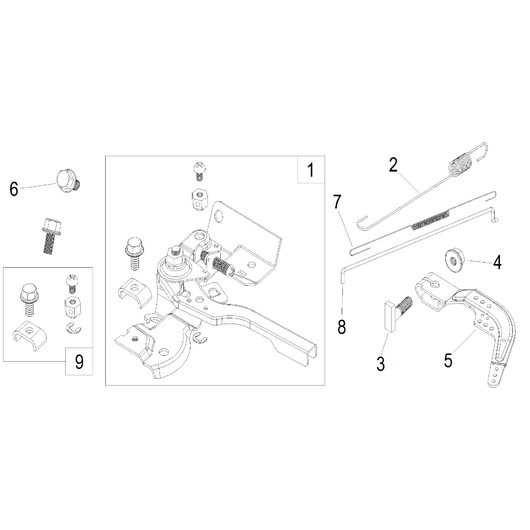 6
1
2
7
4
8
3
5
9